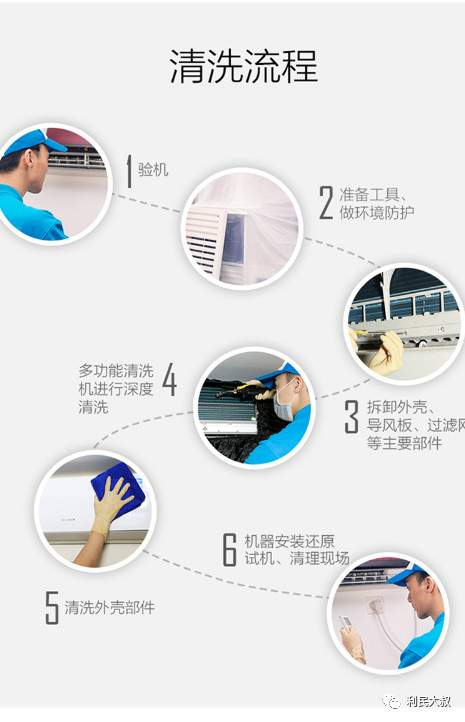 清洗流程

1 验机

2 准备工具、做环境防护

3 拆卸外壳、导风板、过滤网等主要部件

4 多功能清洗机进行深度清洗

5 清洗外壳部件

6 机器安装还原试机、清理现场

利民大叔